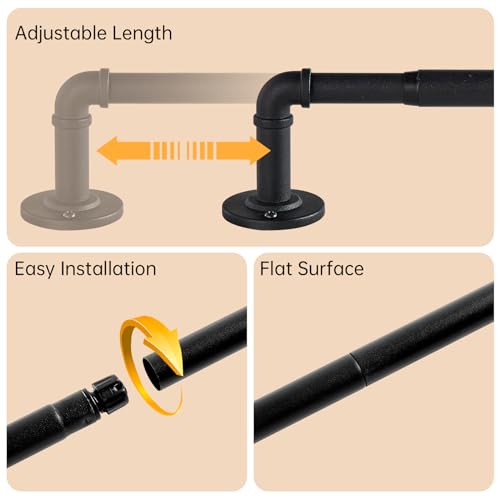 Adjustable Length

Easy Installation

Flat Surface