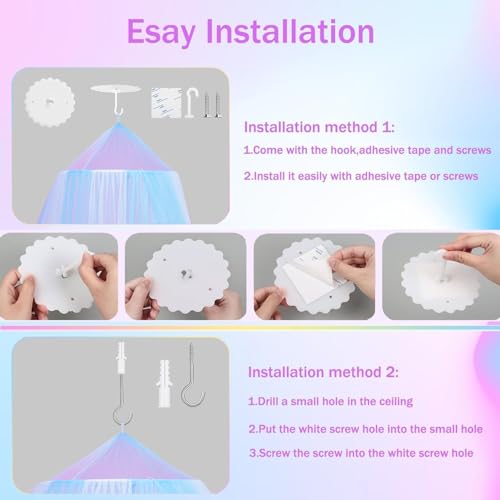 Esay Installation

Installation method 1:

1.Come with the hook,adhesive tape and screws

2.Install it easily with adhesive tape or screws

Installation method 2:

1.Drill a small hole in the ceiling

2.Put the white screw hole into the small hole

3.Screw the screw into the white screw hole