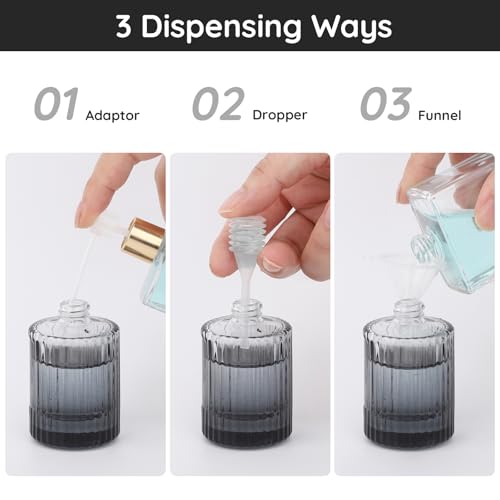 3 Dispensing Ways

01 Adaptor

02 Dropper

03 Funnel