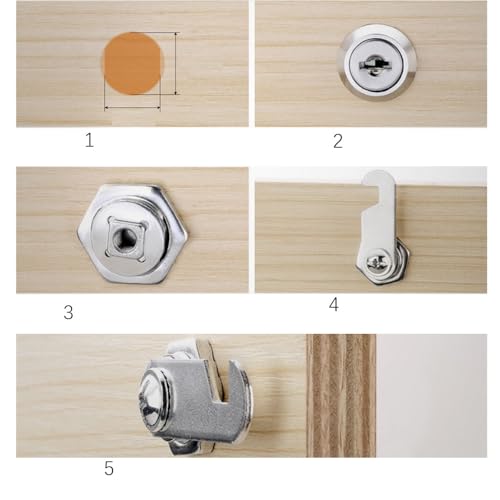 1

2

3

4

5