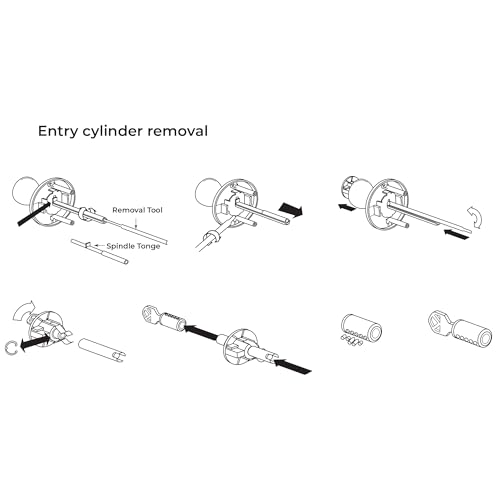 Entry cylinder removal

Removal Tool

Spindle Tonge