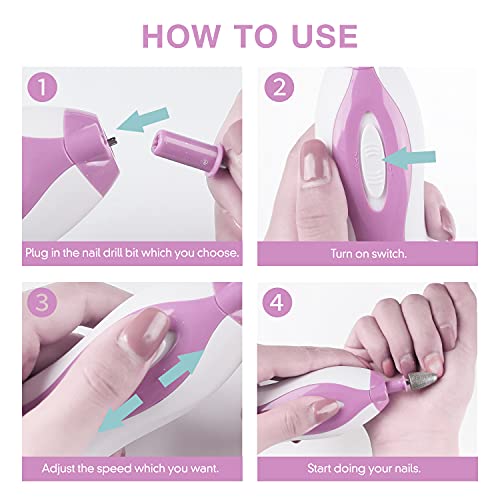 HOW TO USE

1

Plug in the nail drill bit which you choose.

2

Turn on switch.

3

Adjust the speed which you want.

4

Start doing your nails.