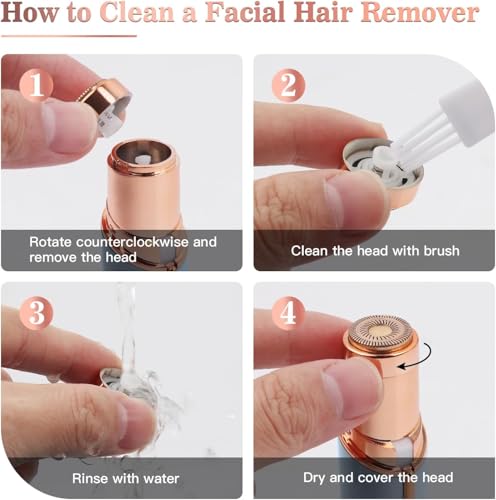 How to Clean a Facial Hair Remover

1

Rotate counterclockwise and remove the head

2

Clean the head with brush

3

Rinse with water

4

Dry and cover the head