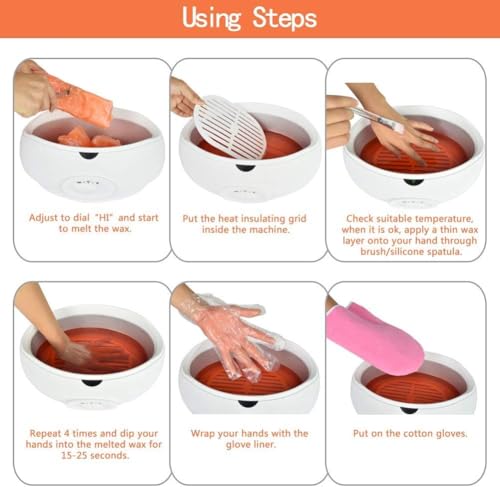 Using Steps

Adjust to dial "HI" and start to melt the wax.

Put the heat insulating grid inside the machine.

Check suitable temperature, when it is ok, apply a thin wax layer onto your hand through brush/silicone spatula.

Repeat 4 times and dip your hands into the melted wax for 15-25 seconds.

Wrap your hands with the glove liner.

Put on the cotton gloves.