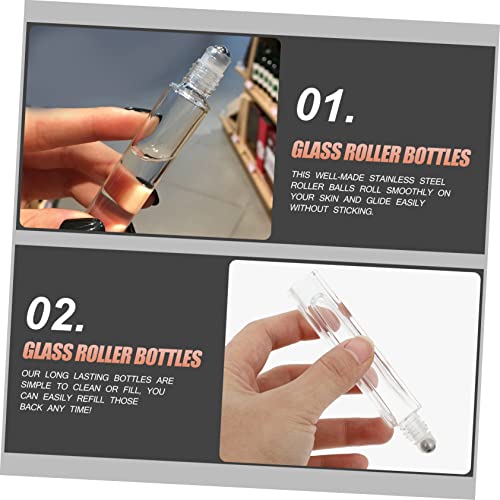 01.

GLASS ROLLER BOTTLES

THIS WELL-MADE STAINLESS STEEL ROLLER BALLS ROLL SMOOTHLY ON YOUR SKIN AND GLIDE EASILY WITHOUT STICKING.

02.

GLASS ROLLER BOTTLES

OUR LONG LASTING BOTTLES ARE SIMPLE TO CLEAN OR FILL, YOU CAN EASILY REFILL THOSE BACK ANY TIME!