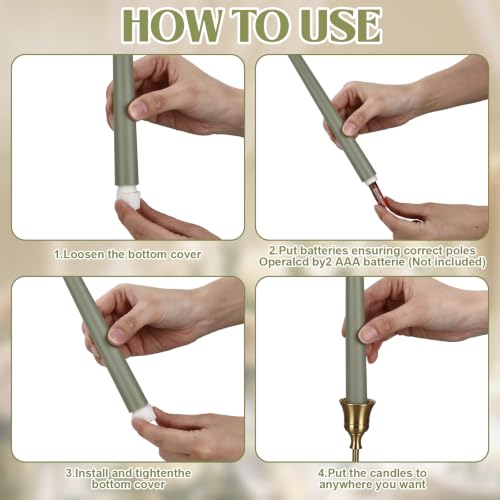 HOW TO USE

1.Loosen the bottom cover

2.Put batteries ensuring correct poles
Operalcd by2 AAA batterie (Not included)

3.Install and tightenthe bottom cover

4.Put the candles to anywhere you want