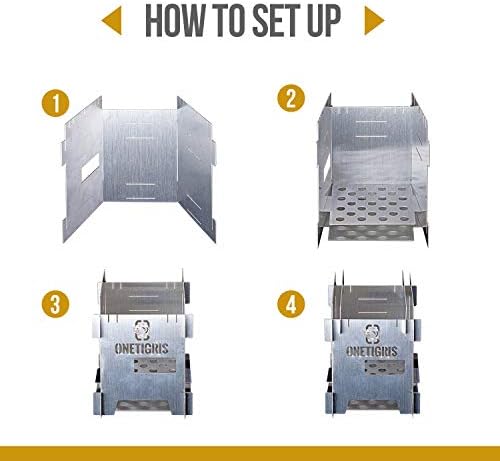 HOW TO SET UP

1

2

3

ONETIGRIS

4

ONETIGRIS