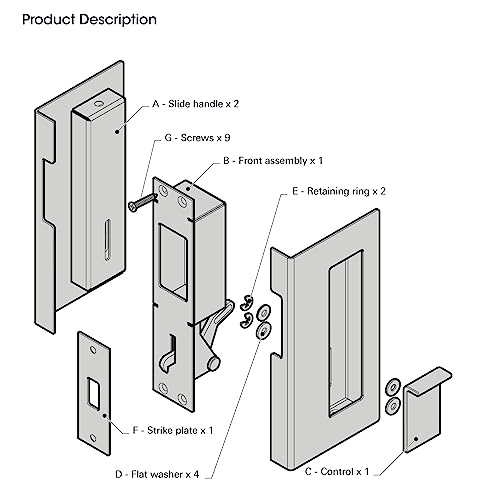 Product Description

A - Slide handle x 2

G - Screws x 9

B - Front assembly x 1

E - Retaining ring x 2

F - Strike plate x 1

D - Flat washer x 4

C - Control x 1