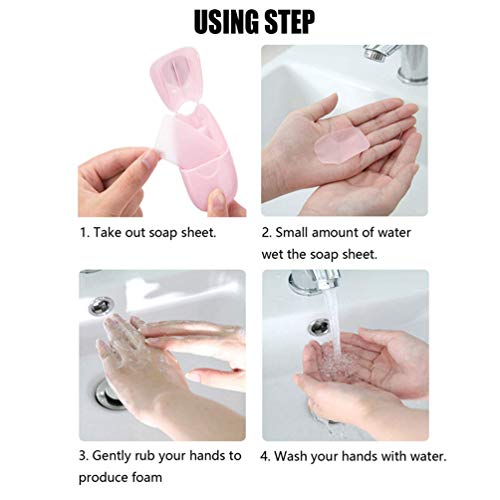 USING STEP

1. Take out soap sheet.

2. Small amount of water wet the soap sheet.

3. Gently rub your hands to produce foam

4. Wash your hands with water.