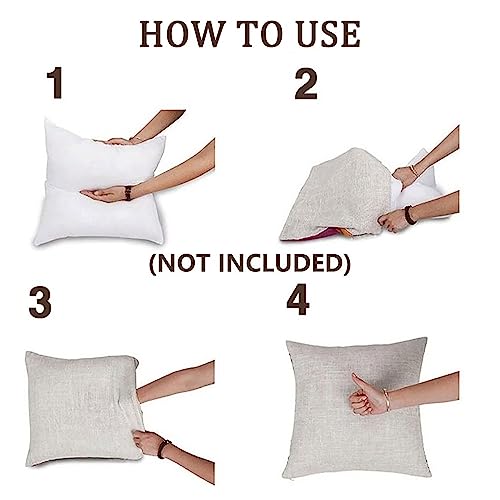 HOW TO USE

1

2

(NOT INCLUDED)

3

4