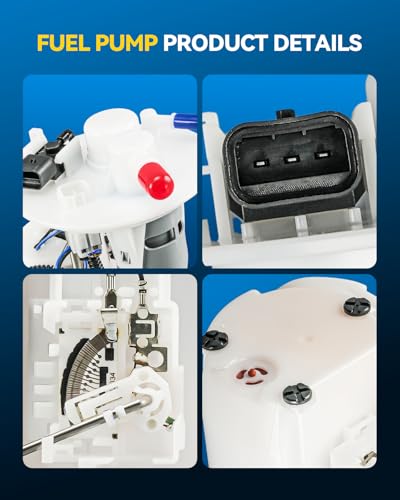 FUEL PUMP PRODUCT DETAILS

134