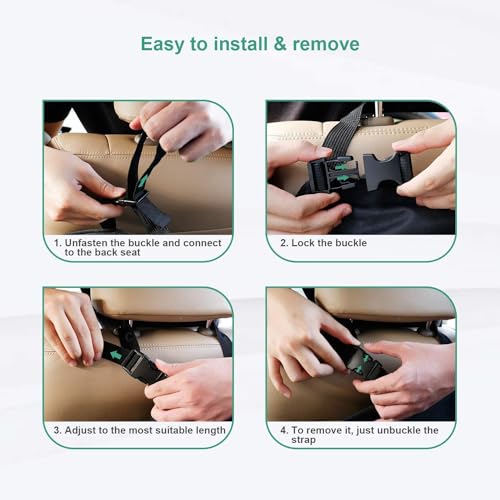 Easy to install & remove

1. Unfasten the buckle and connect to the back seat

2. Lock the buckle

3. Adjust to the most suitable length

4. To remove it, just unbuckle the strap