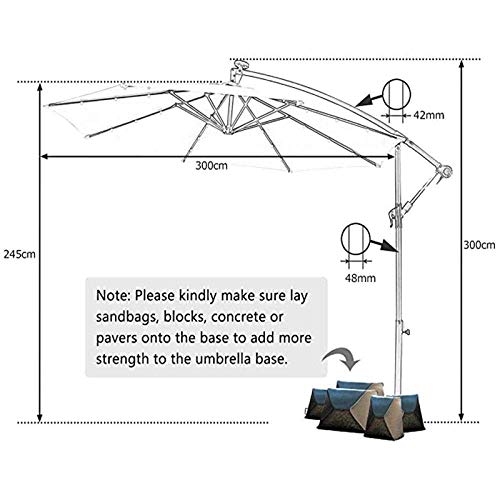 42mm

300cm

245cm

300cm

48mm

Note: Please kindly make sure lay sandbags, blocks, concrete or pavers onto the base to add more strength to the umbrella base.