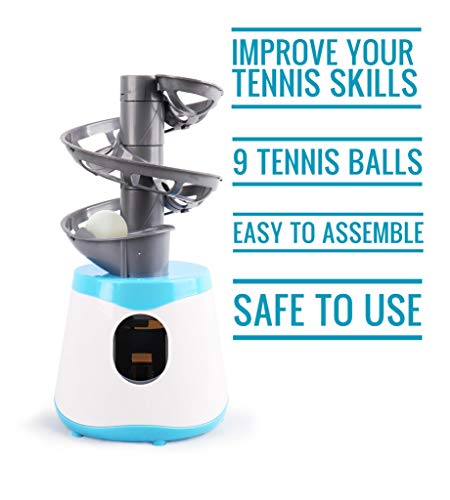 IMPROVE YOUR TENNIS SKILLS

9 TENNIS BALLS

EASY TO ASSEMBLE

SAFE TO USE