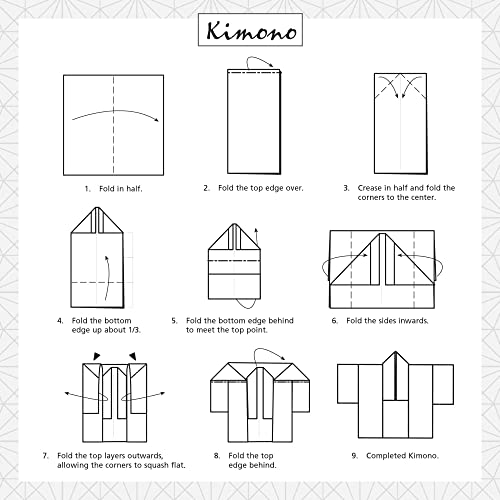 Kimono

1. Fold in half.

2. Fold the top edge over.

3. Crease in half and fold the corners to the center.

4. Fold the bottom edge up about 1/3.

5. Fold the bottom edge behind to meet the top point.

6. Fold the sides inwards.

7. Fold the top layers outwards, allowing the corners to squash flat.

8. Fold the top edge behind.

9. Completed Kimono.