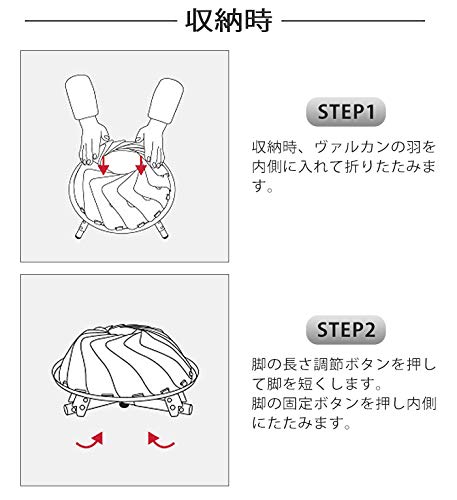 収納時

STEP1

収納時、ヴァルカンの羽を内側に入れて折りたたみます。

STEP2

脚の長さ調節ボタンを押して脚を短くします。
脚の固定ボタンを押し内側にたたみます。