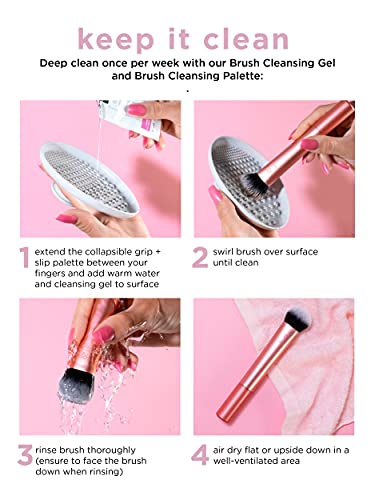 keep it clean

Deep clean once per week with our Brush Cleansing Gel and Brush Cleansing Palette:

.

1 extend the collapsible grip + slip palette between your fingers and add warm water and cleansing gel to surface

2 swirl brush over surface until clean

3 rinse brush thoroughly (ensure to face the brush down when rinsing)

4 air dry flat or upside down in a well-ventilated area