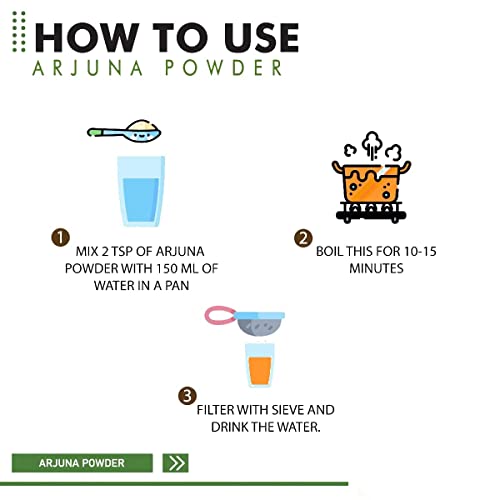 HOW TO USE
ARJUNA POWDER

1
MIX 2 TSP OF ARJUNA POWDER WITH 150 ML OF WATER IN A PAN

2
BOIL THIS FOR 10-15 MINUTES

3
FILTER WITH SIEVE AND DRINK THE WATER.

ARJUNA POWDER