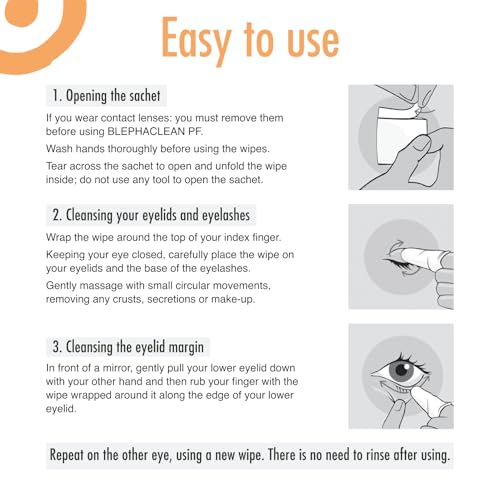 Easy to use

1. Opening the sachet

If you wear contact lenses: you must remove them before using BLEPHACLEAN PF.

Wash hands thoroughly before using the wipes.

Tear across the sachet to open and unfold the wipe inside; do not use any tool to open the sachet.

2. Cleansing your eyelids and eyelashes

Wrap the wipe around the top of your index finger.

Keeping your eye closed, carefully place the wipe on your eyelids and the base of the eyelashes.

Gently massage with small circular movements, removing any crusts, secretions or make-up.

3. Cleansing the eyelid margin

In front of a mirror, gently pull your lower eyelid down with your other hand and then rub your finger with the wipe wrapped around it along the edge of your lower eyelid.

Repeat on the other eye, using a new wipe. There is no need to rinse after using.