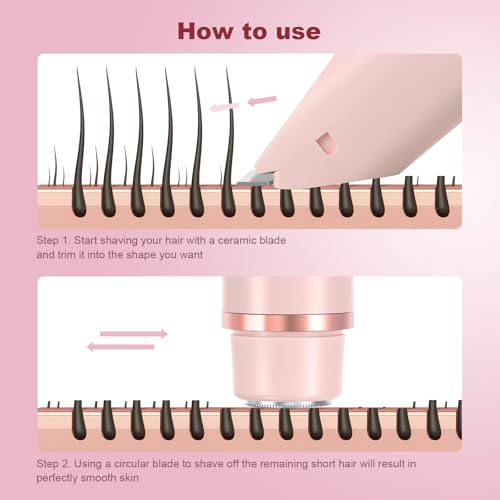 How to use

Step 1. Start shaving your hair with a ceramic blade and trim it into the shape you want

Step 2. Using a circular blade to shave off the remaining short hair will result in perfectly smooth skin