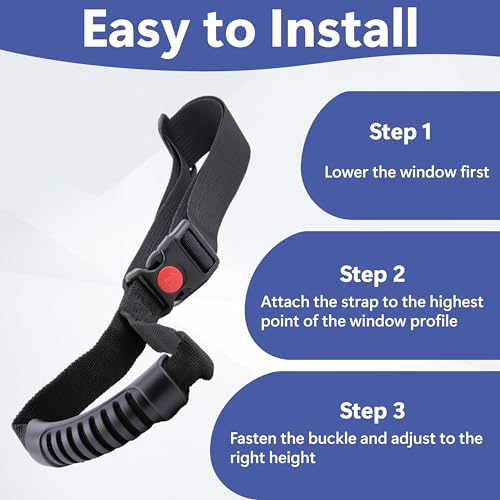 Easy to Install

Step 1

Lower the window first

Step 2

Attach the strap to the highest point of the window profile

Step 3

Fasten the buckle and adjust to the right height