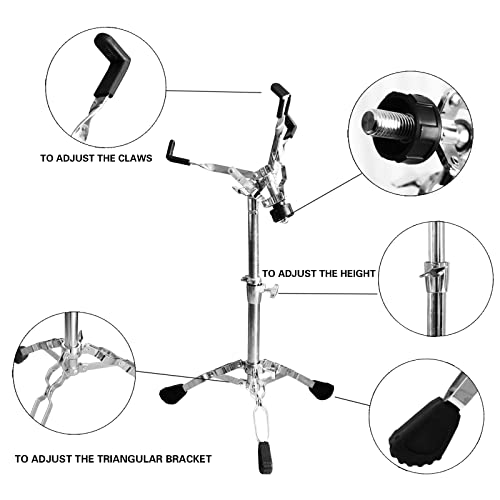 TO ADJUST THE CLAWS

TO ADJUST THE HEIGHT

TO ADJUST THE TRIANGULAR BRACKET