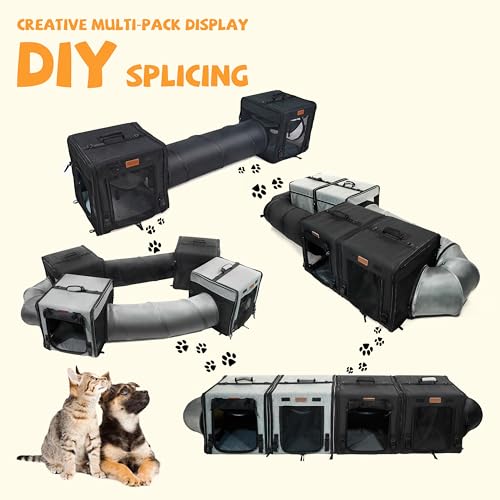 CREATIVE MULTI-PACK DISPLAY
DIY SPLICING