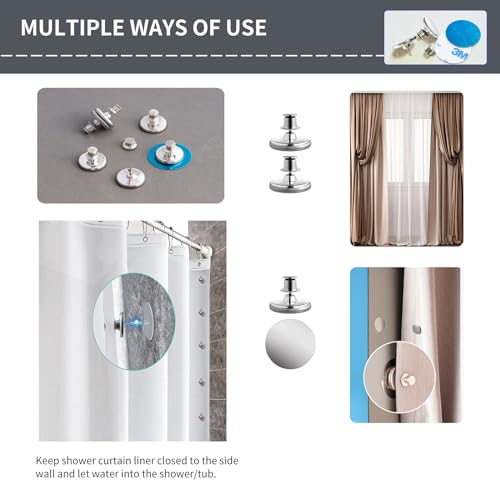 MULTIPLE WAYS OF USE

3M

Keep shower curtain liner closed to the side wall and let water into the shower/tub.