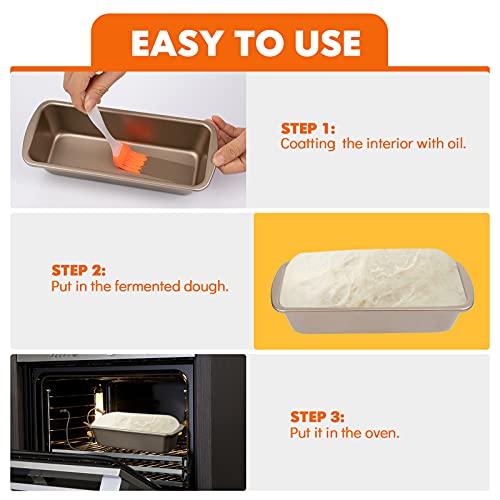 EASY TO USE

STEP 1:
Coatting the interior with oil.

STEP 2:
Put in the fermented dough.

STEP 3:
Put it in the oven.