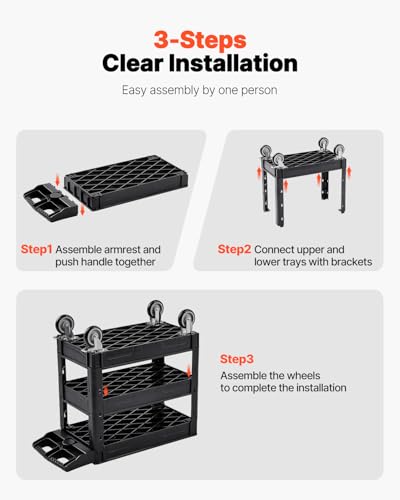 3-Steps
Clear Installation

Easy assembly by one person

Step1 Assemble armrest and push handle together

Step2 Connect upper and lower trays with brackets

Step3
Assemble the wheels to complete the installation