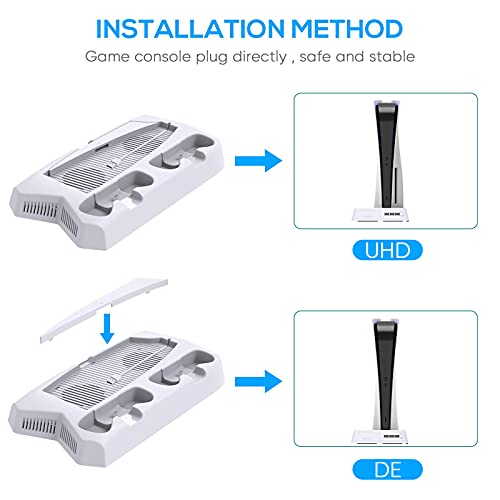 INSTALLATION METHOD

Game console plug directly , safe and stable

UHD

DE