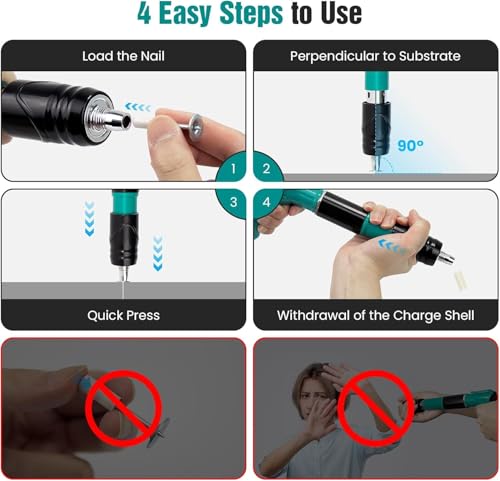 4 Easy Steps to Use

Load the Nail

1

Perpendicular to Substrate

90°

2

3

Quick Press

4

Withdrawal of the Charge Shell