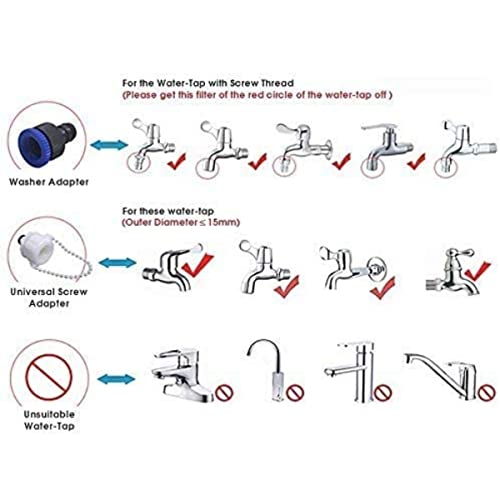 For the Water-Tap with Screw Thread
(Please get this filter of the red circle of the water-tap off )

Washer Adapter

For these water-tap
(Outer Diameter ≤ 15mm)

Universal Screw Adapter

Unsuitable Water-Tap