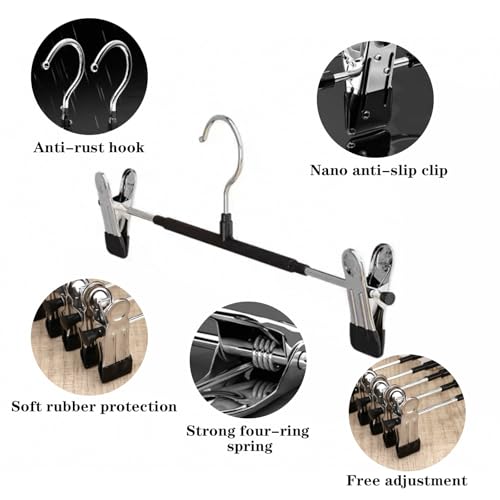 Anti-rust hook

Nano anti-slip clip

Soft rubber protection

Strong four-ring spring

Free adjustment