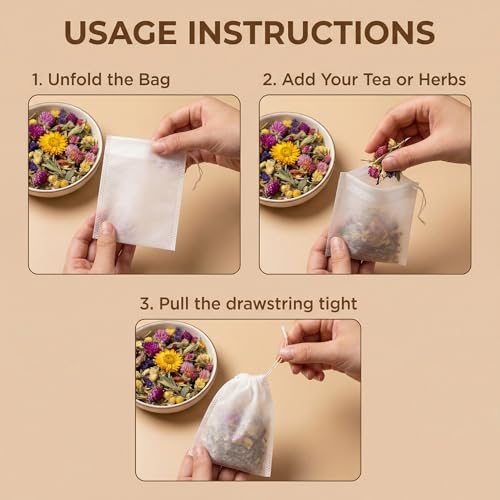 USAGE INSTRUCTIONS

1. Unfold the Bag

2. Add Your Tea or Herbs

3. Pull the drawstring tight