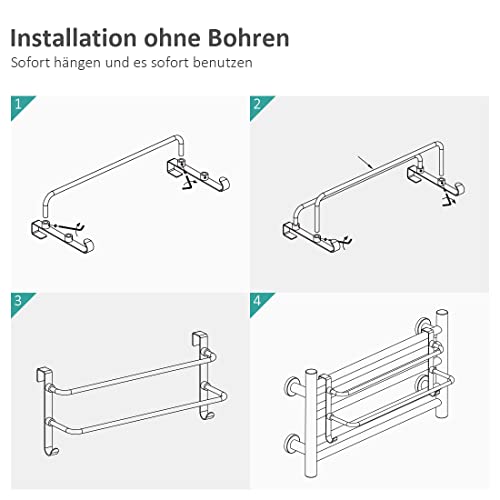 Installation ohne Bohren
Sofort hängen und es sofort benutzen

1

2

3

4