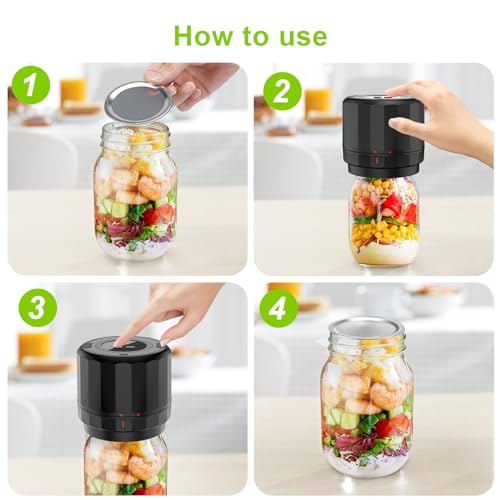 How to use

1

2

3

4