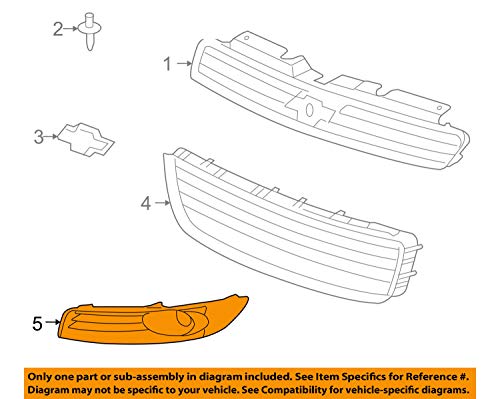 2

1

3

4

5

Only one part or sub-assembly in diagram included. See Item Specifics for Reference #. Diagram may not be specific to your vehicle. See Compatibility for vehicle-specific diagrams.