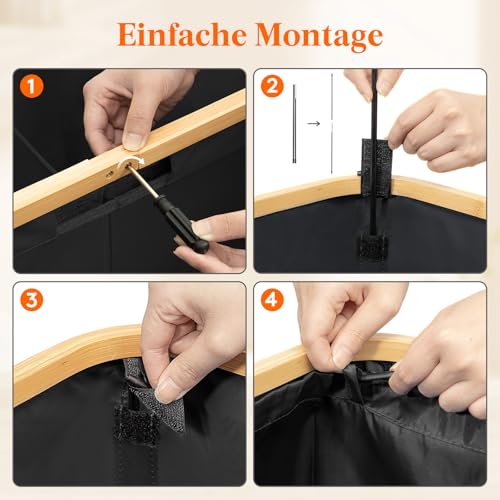 Einfache Montage

1

2

3

4