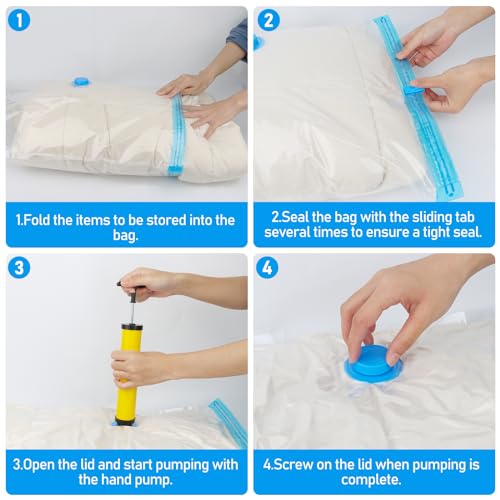 1

1.Fold the items to be stored into the bag.

2

2.Seal the bag with the sliding tab several times to ensure a tight seal.

3

3.Open the lid and start pumping with the hand pump.

4

4.Screw on the lid when pumping is complete.