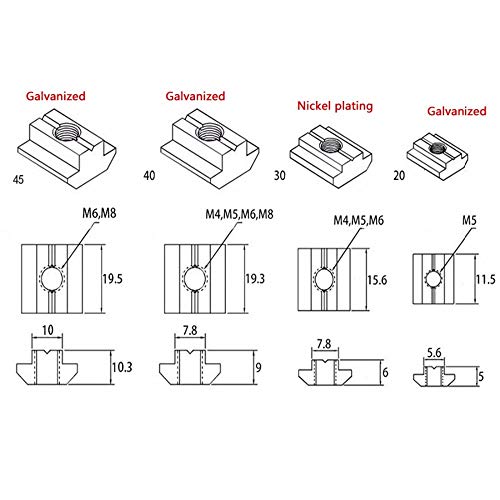 Galvanized

45

M6,M8

19.5

10

10.3

Galvanized

40

M4,M5,M6,M8

19.3

7.8

9

Nickel plating

30

M4,M5,M6

15.6

7.8

6

Galvanized

20

M5

11.5

5.6

5