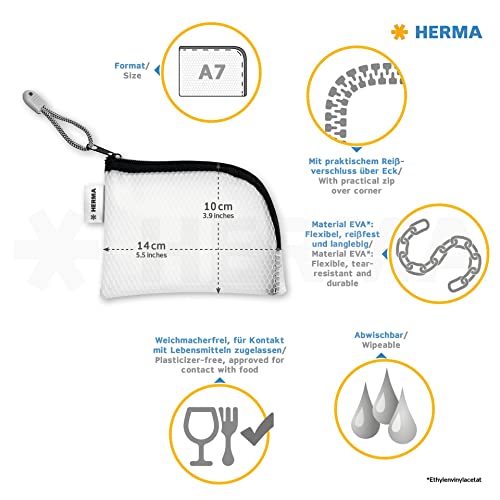 HERMA

Format/
Size

A7

Mit praktischem Reißverschluss über Eck/
With practical zip over corner

HERMA

10 cm
3.9 inches

14 cm
5.5 inches

Material EVA*: Flexibel, reißfest und langlebig/
Material EVA*: Flexible, tear-resistant and durable

Weichmacherfrei, für Kontakt mit Lebensmitteln zugelassen/
Plasticizer-free, approved for contact with food

Abwischbar/
Wipeable

*Ethylenvinylacetat