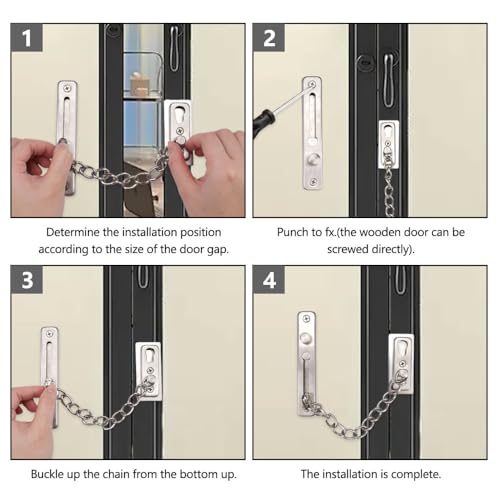 1

Determine the installation position according to the size of the door gap.

2

Punch to fx.(the wooden door can be screwed directly).

3

Buckle up the chain from the bottom up.

4

The installation is complete.