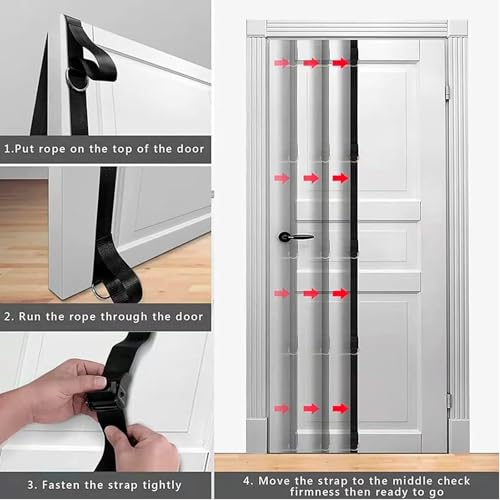 1.Put rope on the top of the door

2. Run the rope through the door

3. Fasten the strap tightly

4. Move the strap to the middle check firmness then ready to go