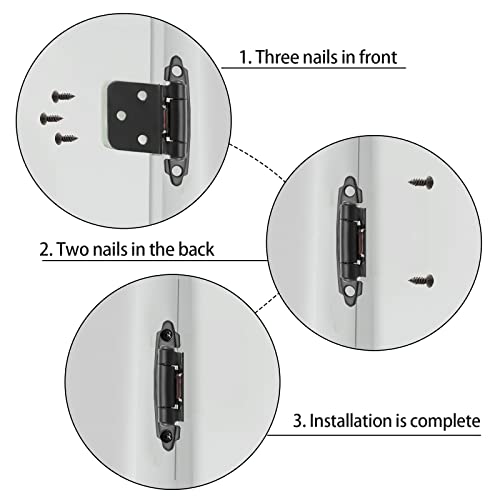 1. Three nails in front

2. Two nails in the back

3. Installation is complete