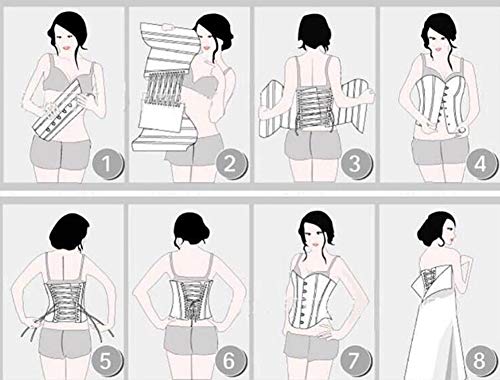 1
2
3
4
5
6
7
8