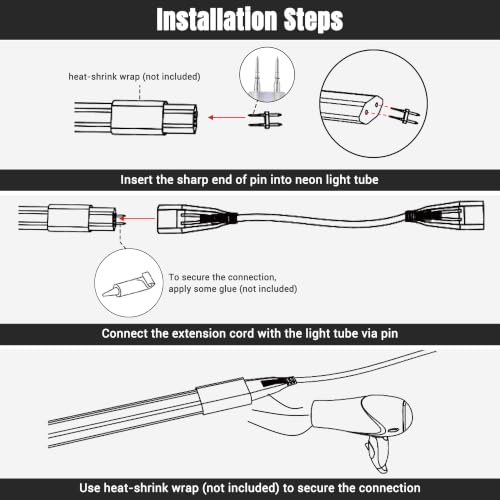 Installation Steps

heat-shrink wrap (not included)

Insert the sharp end of pin into neon light tube

To secure the connection, apply some glue (not included)

Connect the extension cord with the light tube via pin

Use heat-shrink wrap (not included) to secure the connection