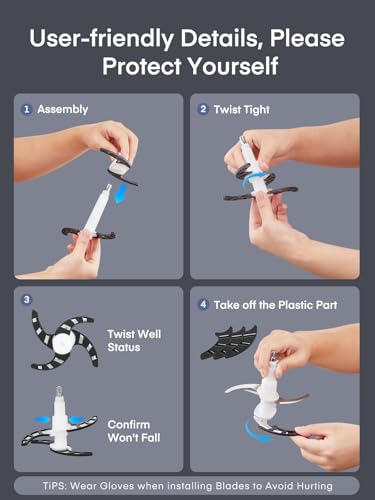 User-friendly Details, Please Protect Yourself

1 Assembly

2 Twist Tight

3

Twist Well Status

Confirm Won't Fall

4 Take off the Plastic Part

TiPS: Wear Gloves when installing Blades to Avoid Hurting