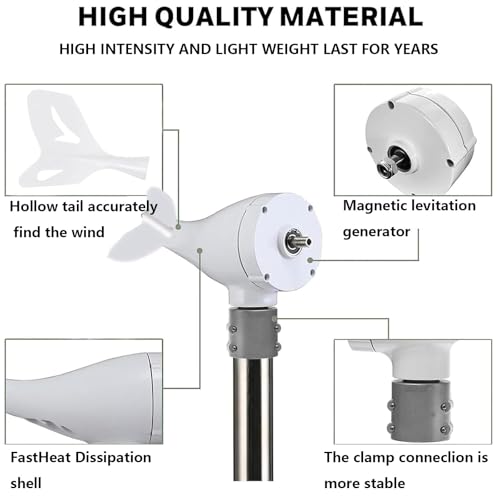 HIGH QUALITY MATERIAL

HIGH INTENSITY AND LIGHT WEIGHT LAST FOR YEARS

Hollow tail accurately find the wind

Magnetic levitation generator

FastHeat Dissipation shell

The clamp conneclion is more stable