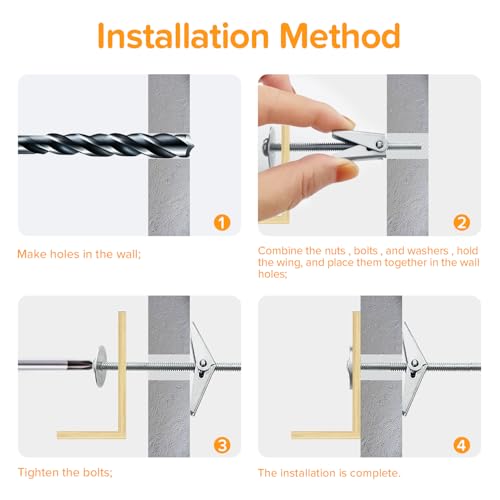 Installation Method

1

Make holes in the wall;

2

Combine the nuts , bolts , and washers , hold the wing, and place them together in the wall holes;

3

Tighten the bolts;

4

The installation is complete.